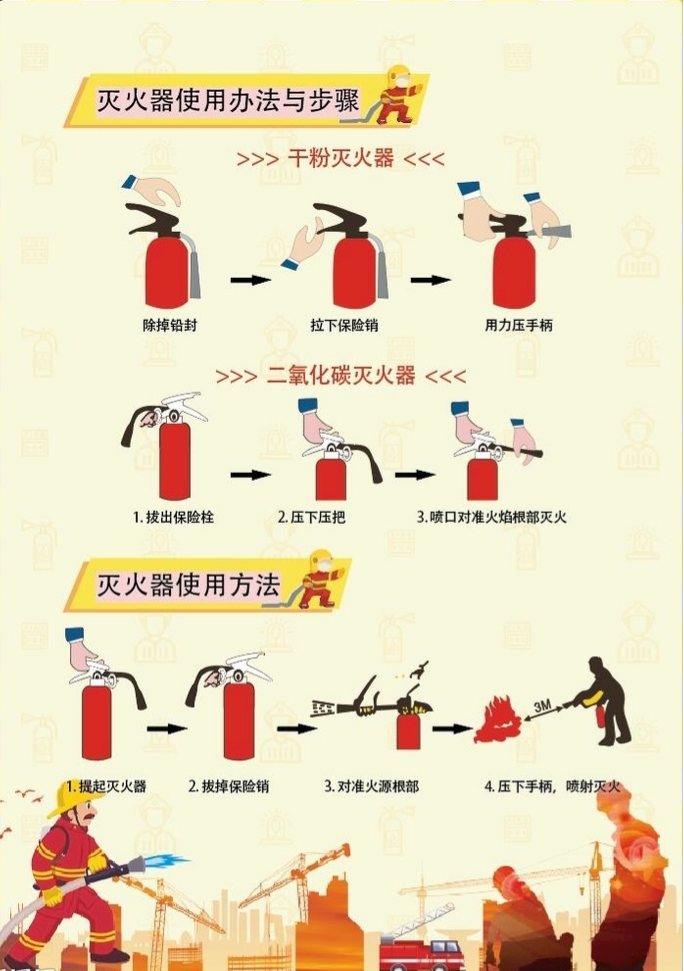 灭火器使用办法与步骤

>>> 干粉灭火器 <<<

除掉铅封

拉下保险销

用力压手柄

>>> 二氧化碳灭火器 <<<

1. 拔出保险栓

2. 压下压把

3. 喷口对准火焰根部灭火

灭火器使用方法

3M

1. 提起灭火器

2. 拔掉保险销

3. 对准火源根部

4. 压下手柄，喷射灭火