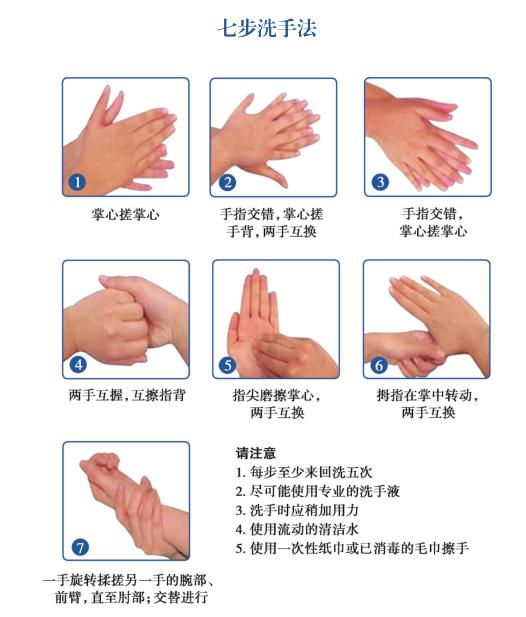 七步洗手法

1
掌心搓掌心

2
手指交错，掌心搓手背，两手互换

3
手指交错，掌心搓掌心

4
两手互握，互擦指背

5
指尖磨擦掌心，两手互换

6
拇指在掌中转动，两手互换

7
一手旋转揉搓另一手的腕部、前臂，直至肘部；交替进行

请注意
1. 每步至少来回洗五次
2. 尽可能使用专业的洗手液
3. 洗手时应稍加用力
4. 使用流动的清洁水
5. 使用一次性纸巾或已消毒的毛巾擦手